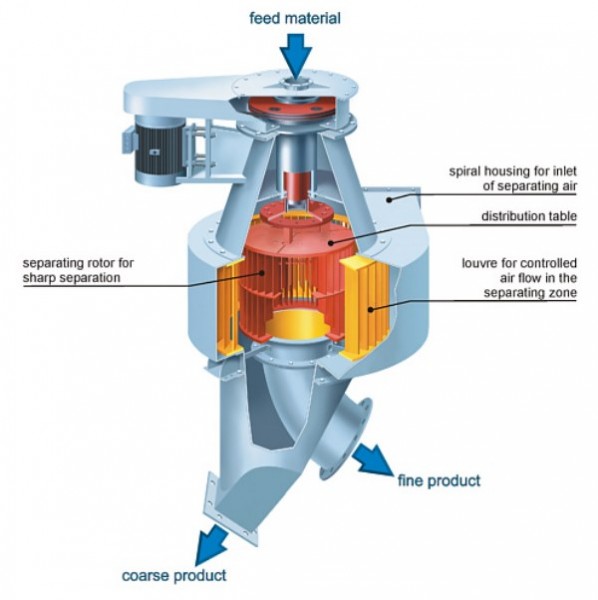 feed material

spiral housing for inlet of separating air

distribution table

separating rotor for sharp separation

louvre for controlled air flow in the separating zone

fine product

coarse product